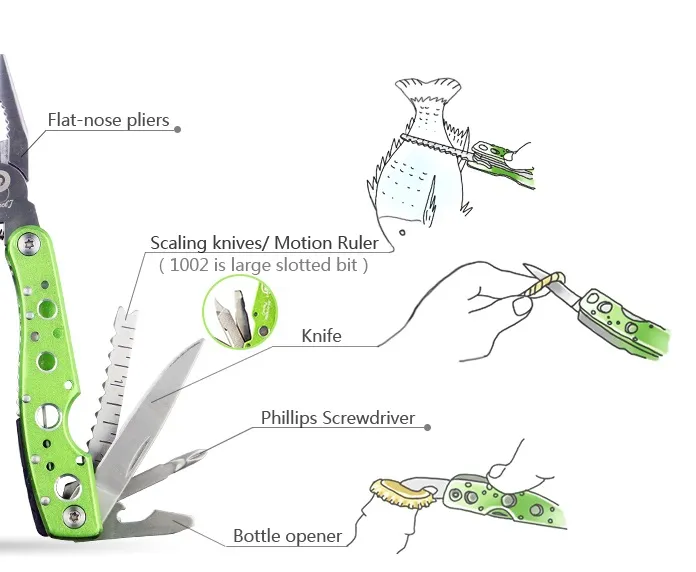 Flat-nose pliers

Scaling knives/ Motion Ruler
( 1002 is large slotted bit )

Knife

Phillips Screwdriver

Bottle opener